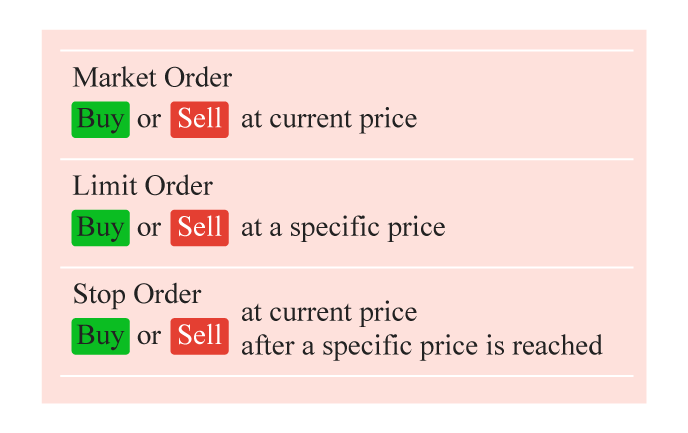 Market Order
Buy or Sell at current price

Limit Order
Buy or Sell at a specific price

Stop Order
Buy or Sell at current price after a specific price is reached